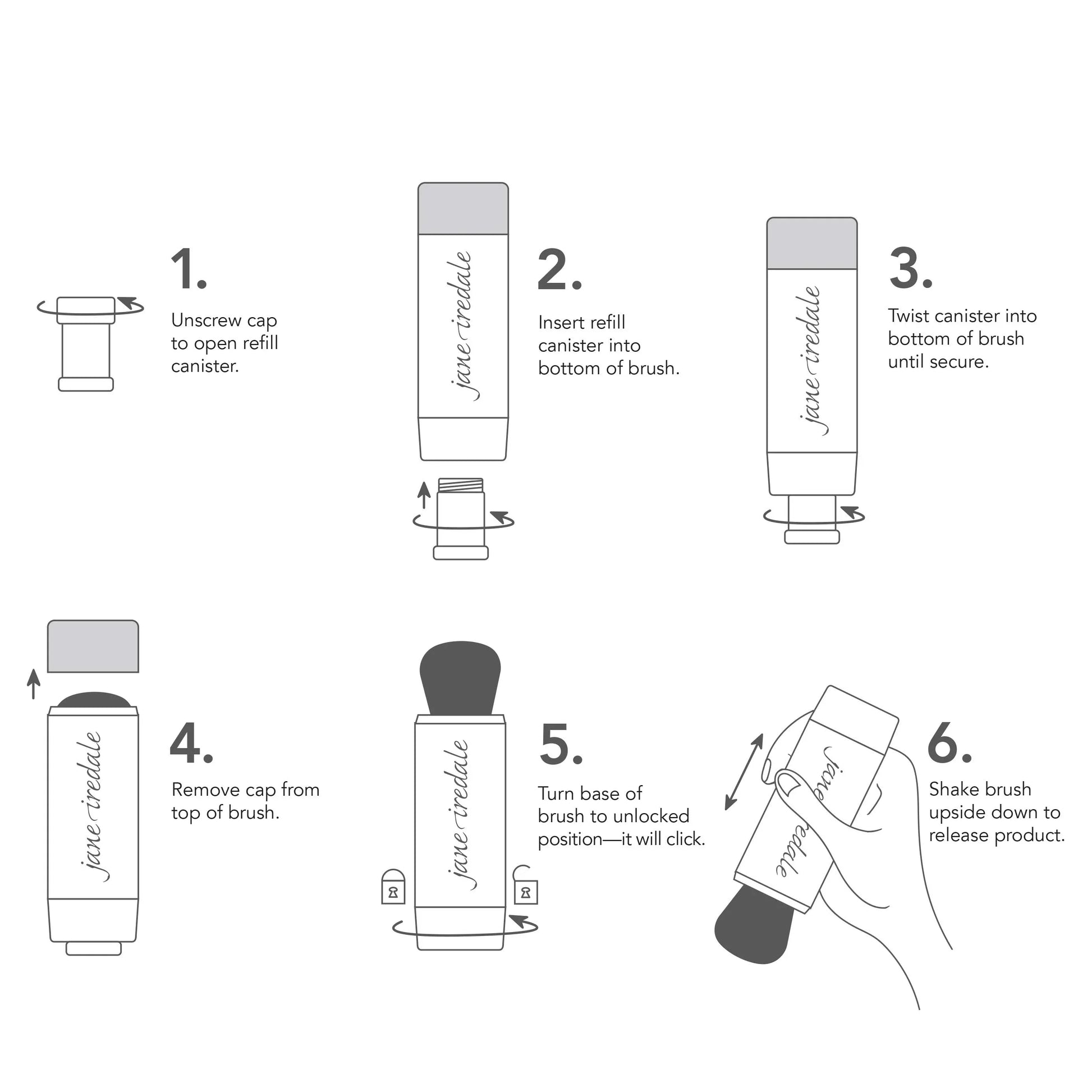 1.

Unscrew cap to open refill canister.

jane iredale

2.

Insert refill canister into bottom of brush.

jane iredale

3.

Twist canister into bottom of brush until secure.

jane iredale

4.

Remove cap from top of brush.

jane iredale

5.

Turn base of brush to unlocked position—it will click.

jane iredale

6.

Shake brush upside down to release product.