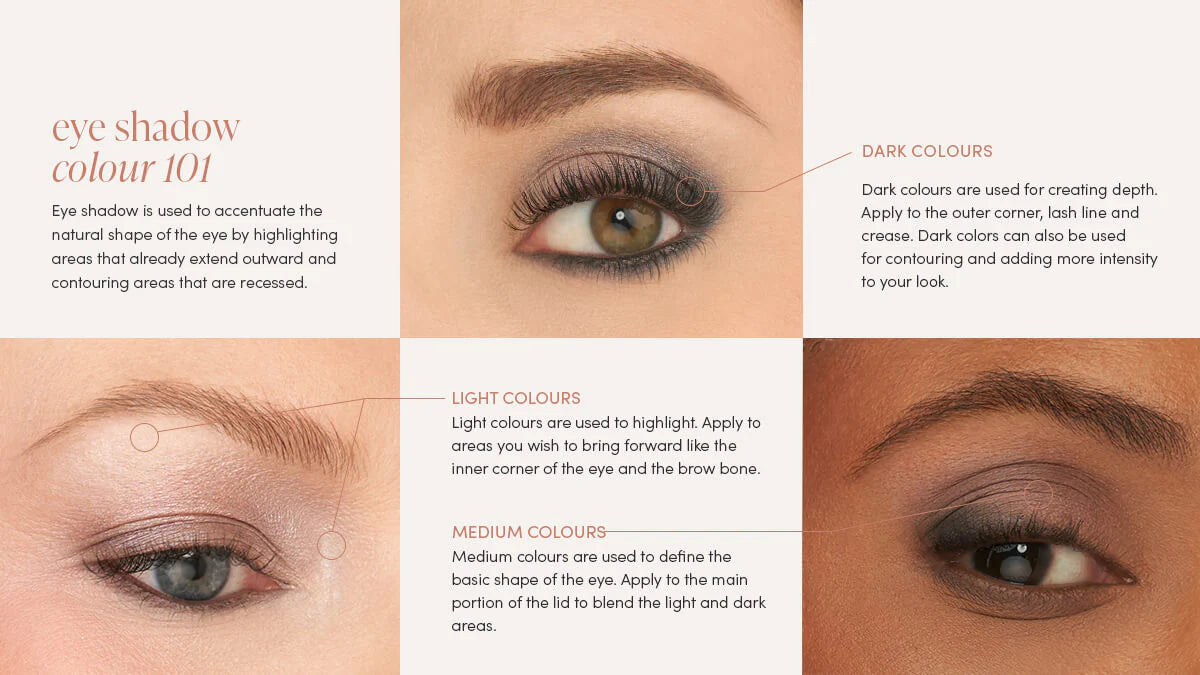 eye shadow
colour 101

Eye shadow is used to accentuate the natural shape of the eye by highlighting areas that already extend outward and contouring areas that are recessed.

DARK COLOURS

Dark colours are used for creating depth. Apply to the outer corner, lash line and crease. Dark colors can also be used for contouring and adding more intensity to your look.

LIGHT COLOURS

Light colours are used to highlight. Apply to areas you wish to bring forward like the inner corner of the eye and the brow bone.

MEDIUM COLOURS

Medium colours are used to define the basic shape of the eye. Apply to the main portion of the lid to blend the light and dark areas.